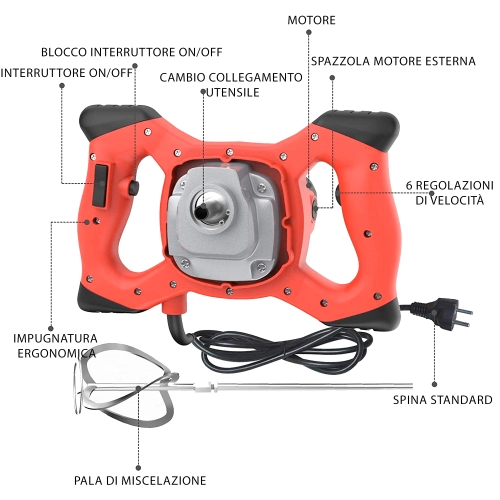 MOTORE

BLOCCO INTERRUTTORE ON/OFF

SPAZZOLA MOTORE ESTERNA

INTERRUTTORE ON/OFF

CAMBIO COLLEGAMENTO UTENSILE

6 REGOLAZIONI DI VELOCITÀ

IMPUGNATURA ERGONOMICA

SPINA STANDARD

PALA DI MISCELAZIONE